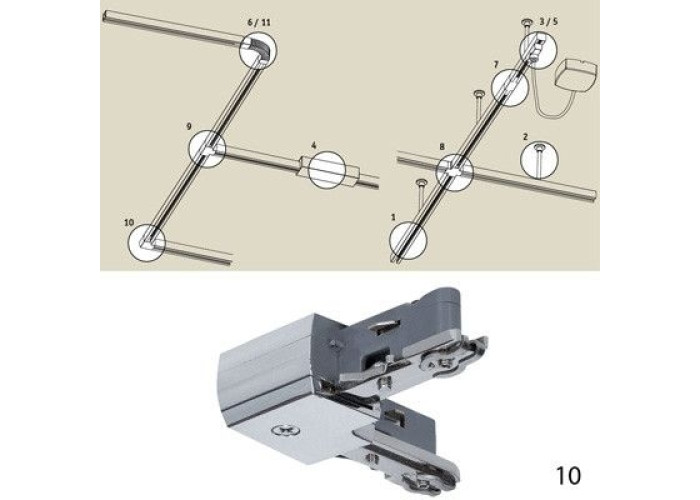 6 / 11
9
4
10
3 / 5
7
8
2
1
10