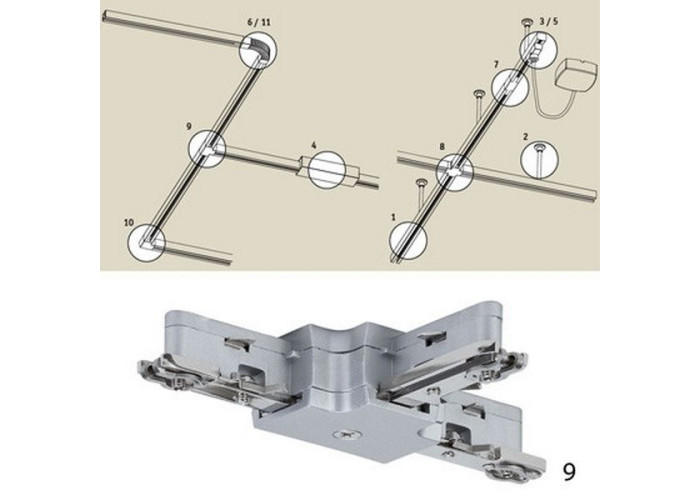 6 / 11

9

4

10

3 / 5

7

8

2

1

9