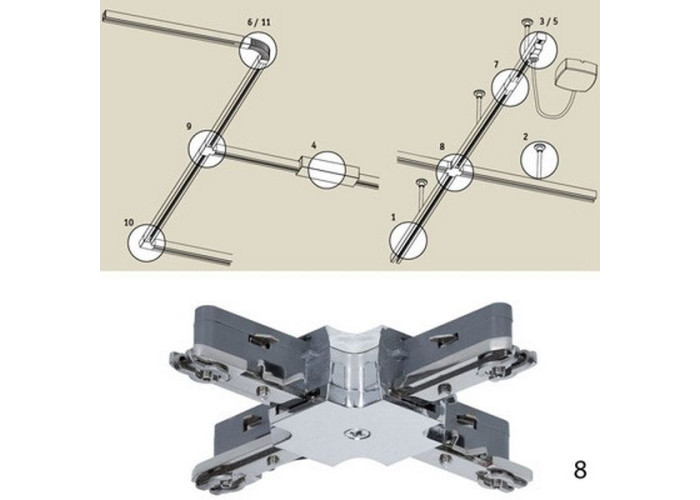 6 / 11

9

4

10

3 / 5

7

8

2

1

8